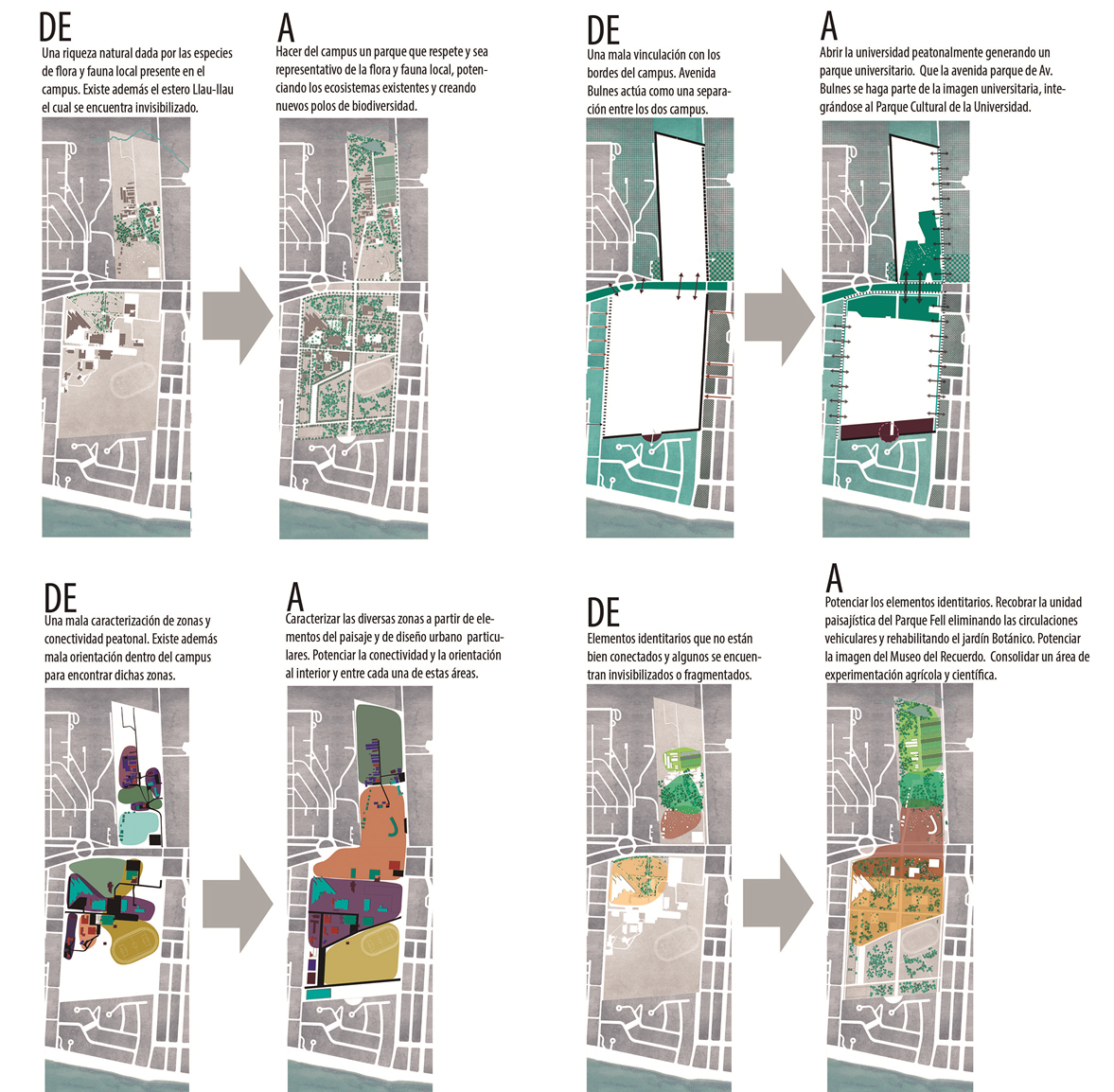 DE
Una riqueza natural dada por las especies de flora y fauna local presente en el campus. Existe además el estero Llau-llau el cual se encuentra invisibilizado.

A
Hacer del campus un parque que respete y sea representativo de la flora y fauna local, potenciando los ecosistemas existentes y creando nuevos polos de biodiversidad.

DE
Una mala vinculación con los bordes del campus. Avenida Bulnes actúa como una separación entre los dos campus.

A
Abrir la universidad peatonalmente generando un parque universitario. Que la avenida parque de Av. Bulnes se haga parte de la imagen universitaria, integrándose al Parque Cultural de la Universidad.

DE
Una mala caracterización de zonas y conectividad peatonal. Existe además mala orientación dentro del campus para encontrar dichas zonas.

A
Caracterizar las diversas zonas a partir de elementos del paisaje y de diseño urbano particulares. Potenciar la conectividad y la orientación al interior y entre cada una de estas áreas.

DE
Elementos identitarios que no están bien conectados y algunos se encuentran invisibilizados o fragmentados.

A
Potenciar los elementos identitarios. Recobrar la unidad paisajística del Parque Fell eliminando las circulaciones vehiculares y rehabilitando el jardín Botánico. Potenciar la imagen del Museo del Recuerdo. Consolidar un área de experimentación agrícola y científica.